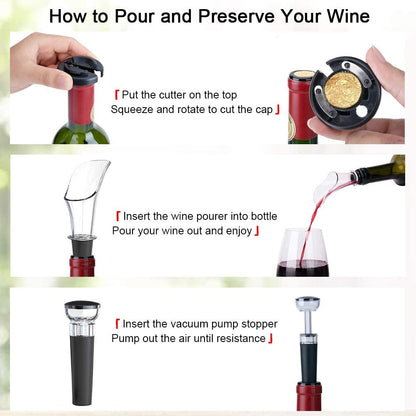 How to Pour and Preserve Your Wine

「Put the cutter on the top
Squeeze and rotate to cut the cap」

「Insert the wine pourer into bottle
Pour your wine out and enjoy」

「Insert the vacuum pump stopper
Pump out the air until resistance」